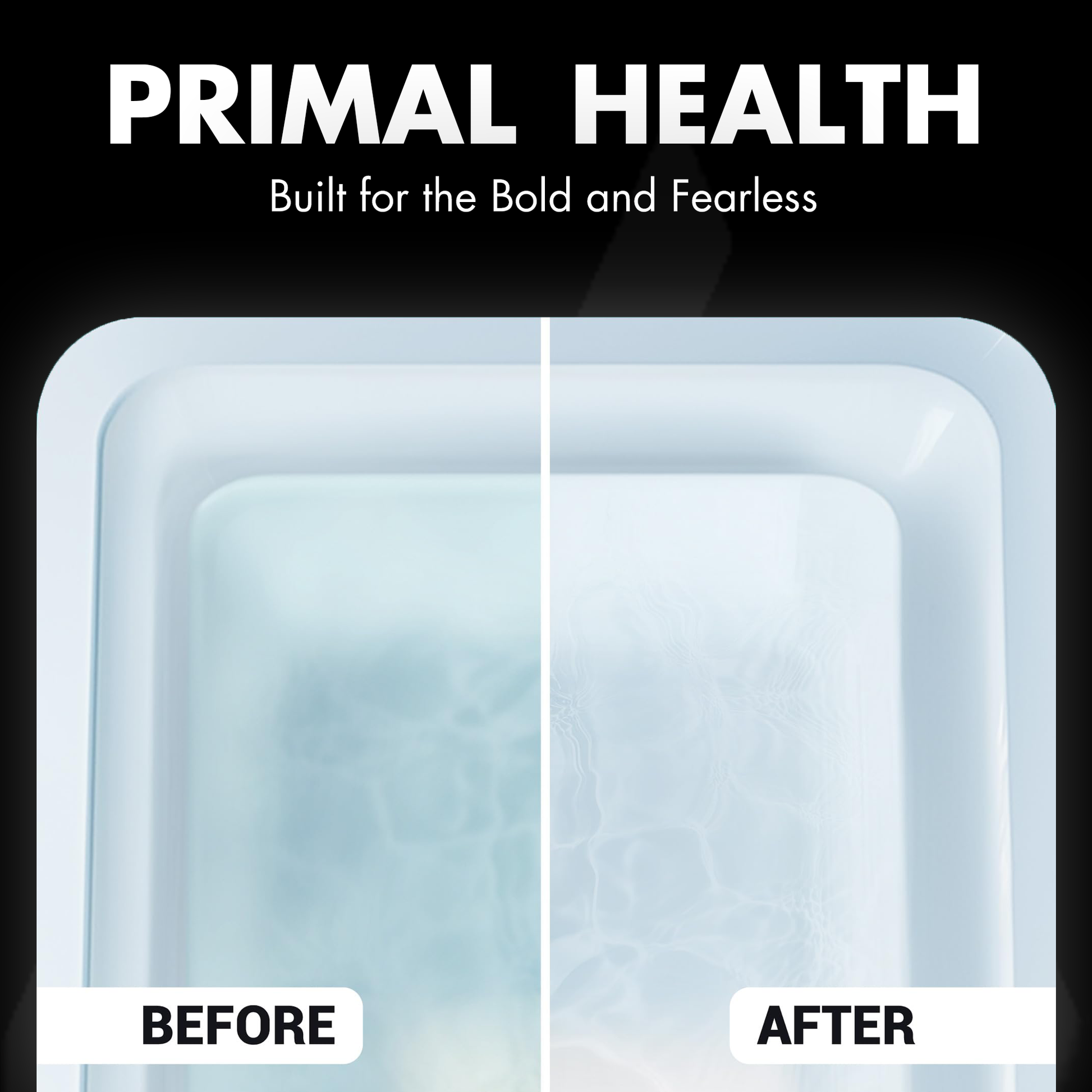 PRIMAL HEALTH
Built for the Bold and Fearless

BEFORE

AFTER