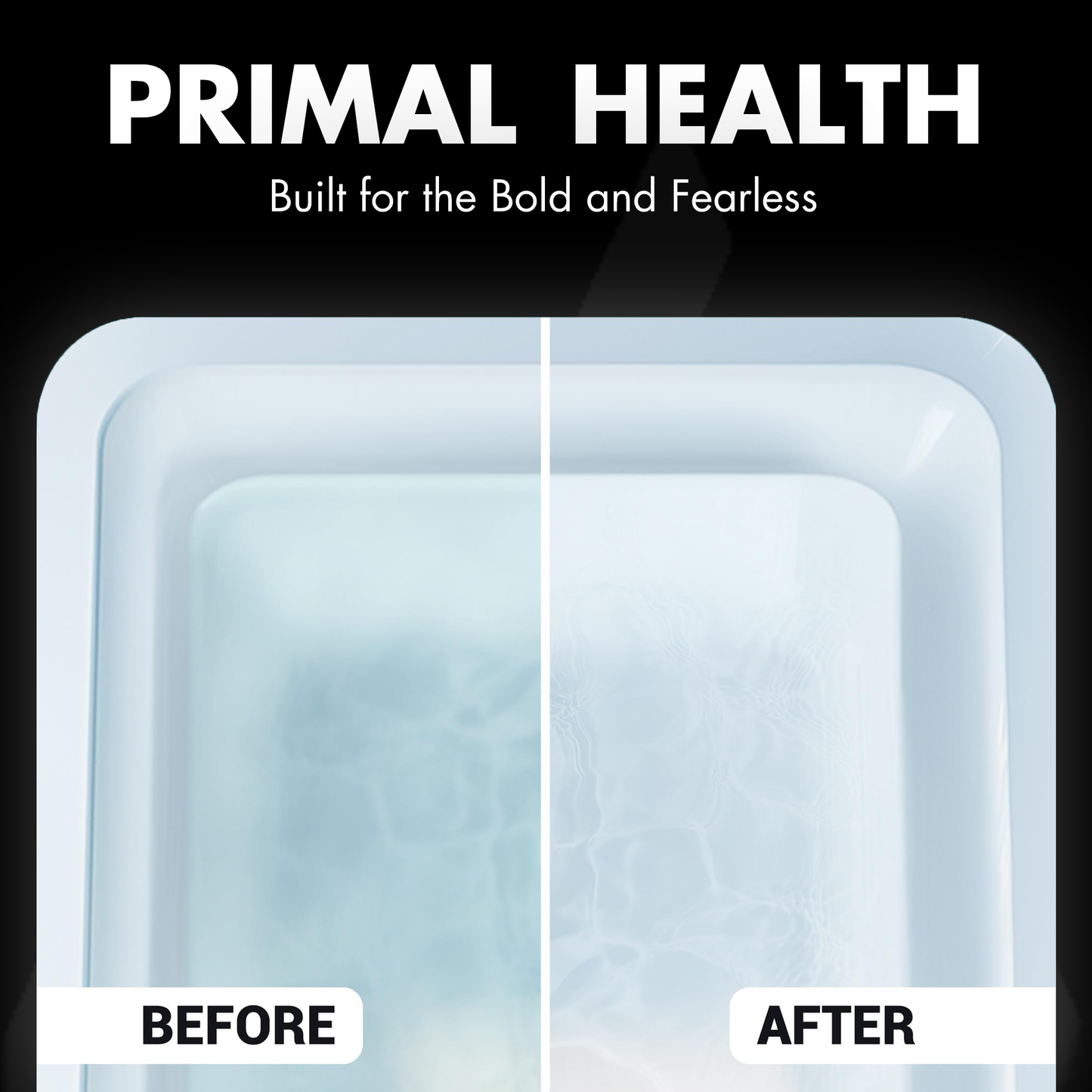 PRIMAL HEALTH

Built for the Bold and Fearless

BEFORE

AFTER