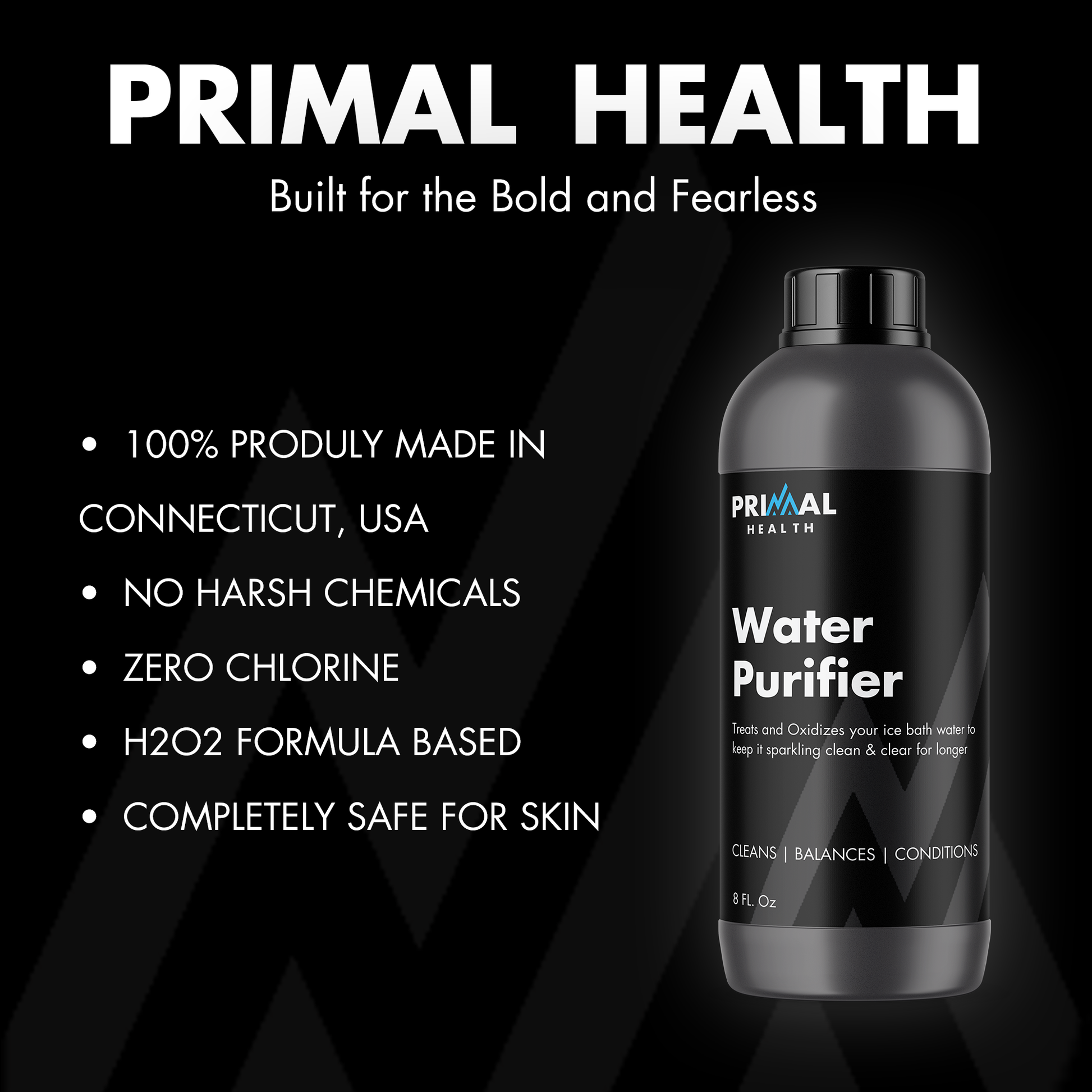 PRIMAL HEALTH

Built for the Bold and Fearless

• 100% PRODULY MADE IN CONNECTICUT, USA
• NO HARSH CHEMICALS
• ZERO CHLORINE
• H2O2 FORMULA BASED
• COMPLETELY SAFE FOR SKIN

PRIMAL HEALTH

Water Purifier

Treats and Oxidizes your ice bath water to keep it sparkling clean & clear for longer

CLEANS | BALANCES | CONDITIONS

8 FL. Oz