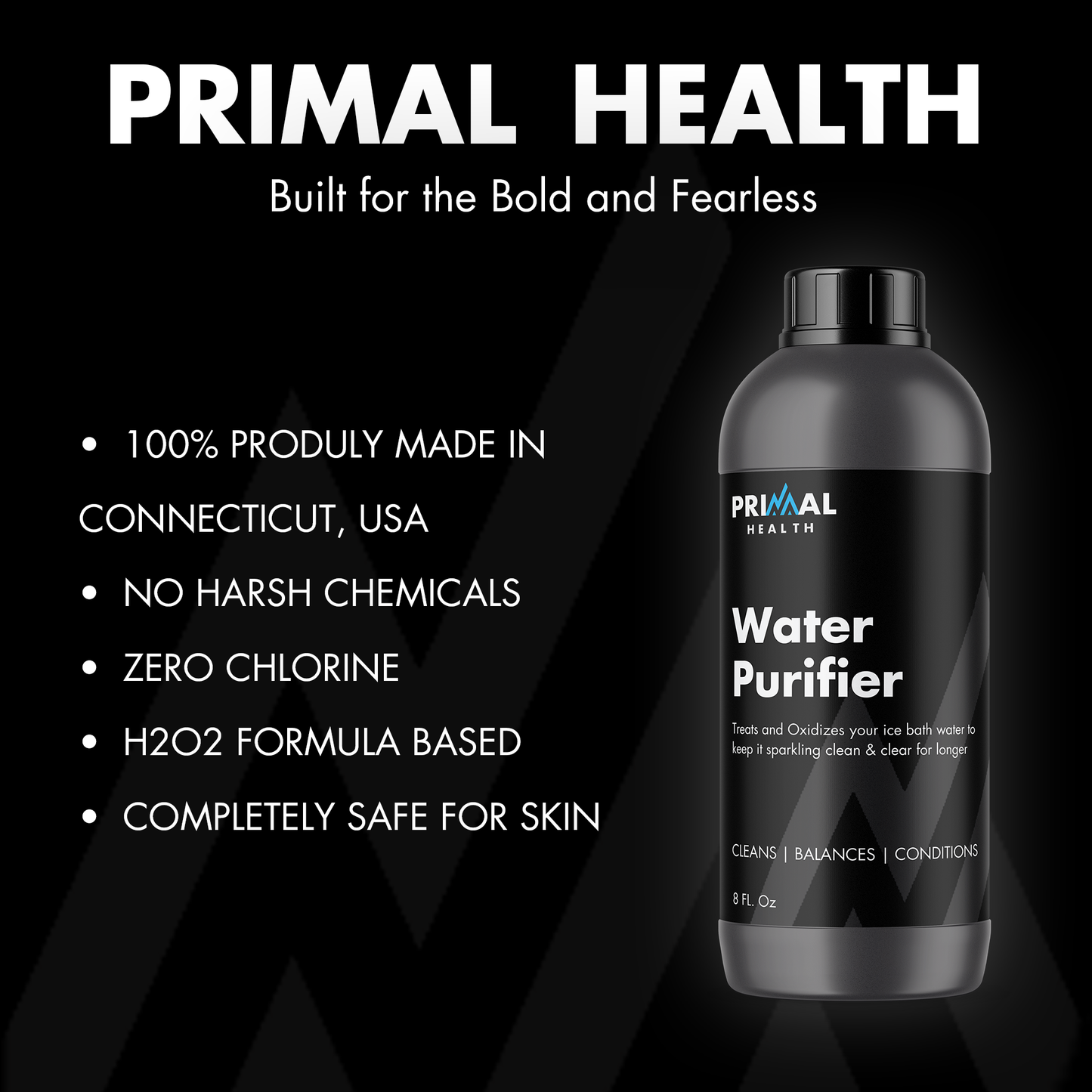 PRIMAL HEALTH
Built for the Bold and Fearless

• 100% PRODULY MADE IN CONNECTICUT, USA
• NO HARSH CHEMICALS
• ZERO CHLORINE
• H2O2 FORMULA BASED
• COMPLETELY SAFE FOR SKIN

PRIMAL
HEALTH

Water Purifier

Treats and Oxidizes your ice bath water to keep it sparkling clean & clear for longer

CLEANS | BALANCES | CONDITIONS

8 FL. Oz